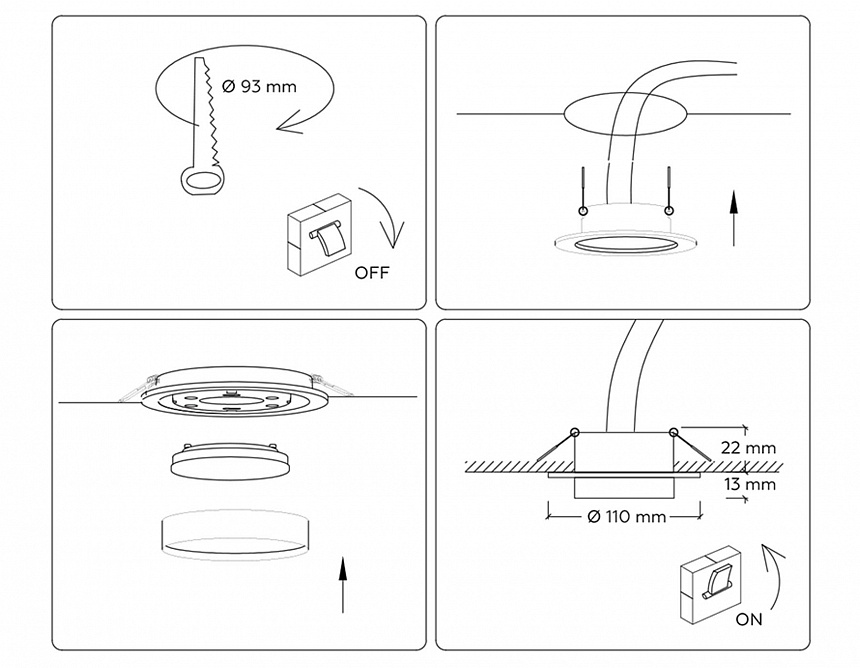 Ø 93 mm

OFF

22 mm

13 mm

Ø 110 mm

ON